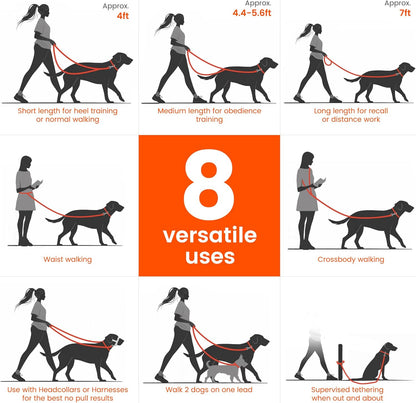 Approx.
4ft

Short length for heel training or normal walking

Approx.
4.4-5.6ft

Medium length for obedience training

Approx.
7ft

Long length for recall or distance work

Waist walking

8
versatile uses

Crossbody walking

Use with Headcollars or Harnesses for the best no pull results

Walk 2 dogs on one lead

Supervised tethering when out and about