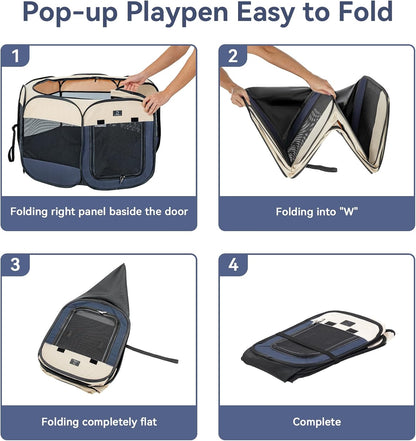 Pop-up Playpen Easy to Fold

1

Folding right panel baside the door

2

Folding into "W"

3

Folding completely flat

4

Complete