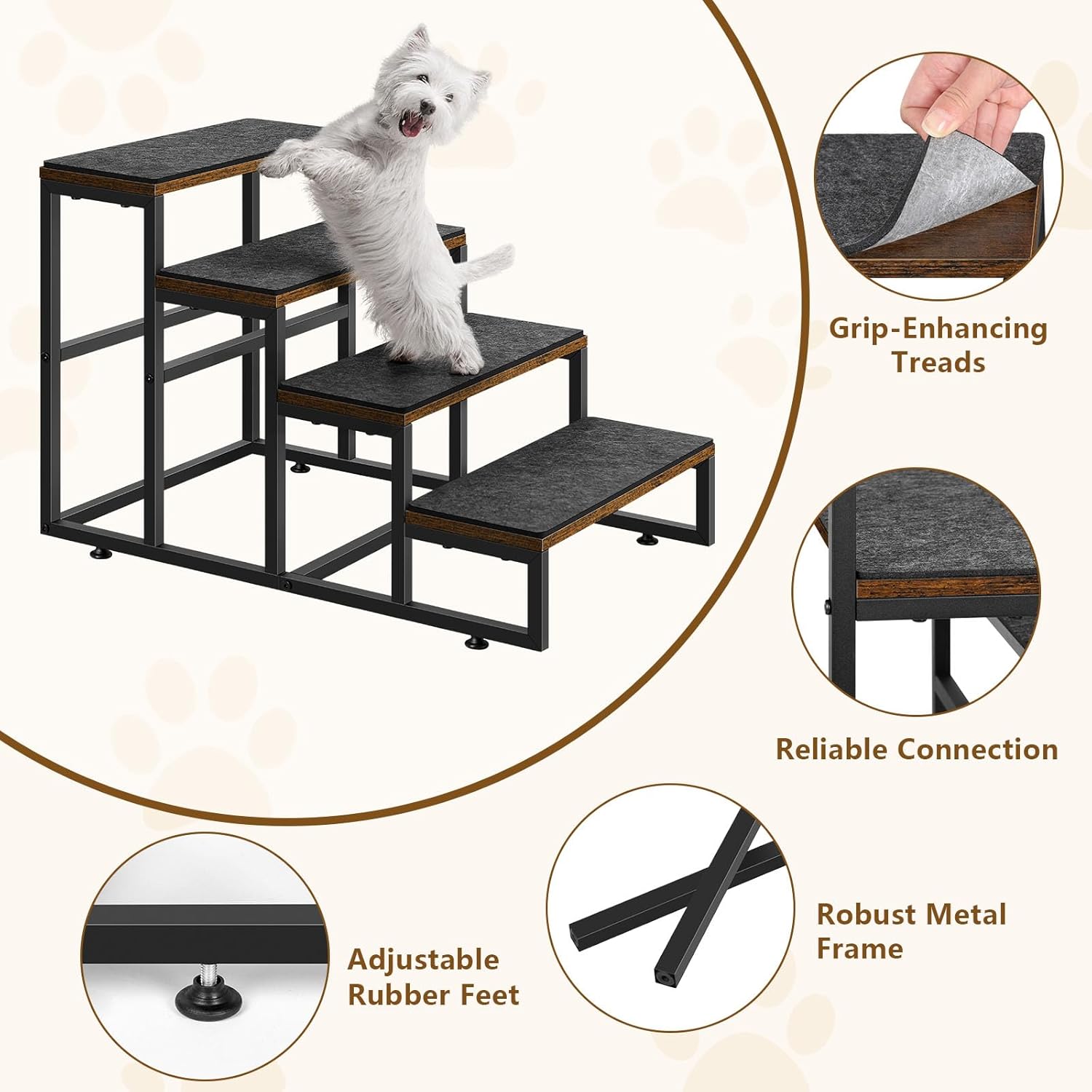 Grip-Enhancing Treads

Reliable Connection

Adjustable Rubber Feet

Robust Metal Frame