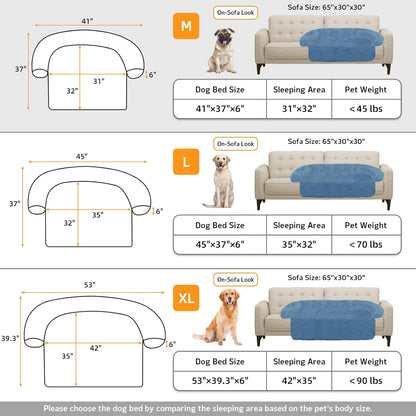 41"

37"

31"

32"

6"

M

On-Sofa Look

Sofa Size: 65"x30"x30"

| Dog Bed Size | Sleeping Area | Pet Weight |
|---|---|---|
| 41"×37"×6" | 31"×32" | <45 lbs |

45"

37"

35"

32"

6"

L

On-Sofa Look

Sofa Size: 65"x30"x30"

| Dog Bed Size | Sleeping Area | Pet Weight |
|---|---|---|
| 45"×37"×6" | 35"×32" | <70 lbs |

53"

39.3"

42"

35"

6"

XL

On-Sofa Look

Sofa Size: 65"x30"x30"

| Dog Bed Size | Sleeping Area | Pet Weight |
|---|---|---|
| 53"×39.3"×6" | 42"×35" | <90 lbs |

Please choose the dog bed by comparing the sleeping area based on the pet's body size.