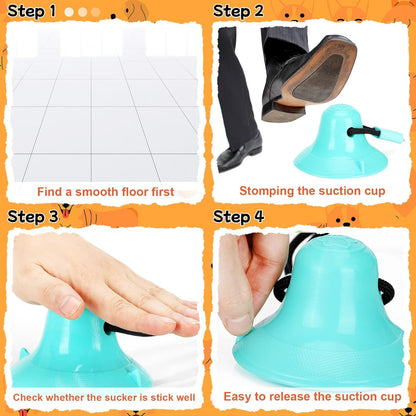 Step 1

Find a smooth floor first

Step 2

Stomping the suction cup

Step 3

Check whether the sucker is stick well

Step 4

Easy to release the suction cup