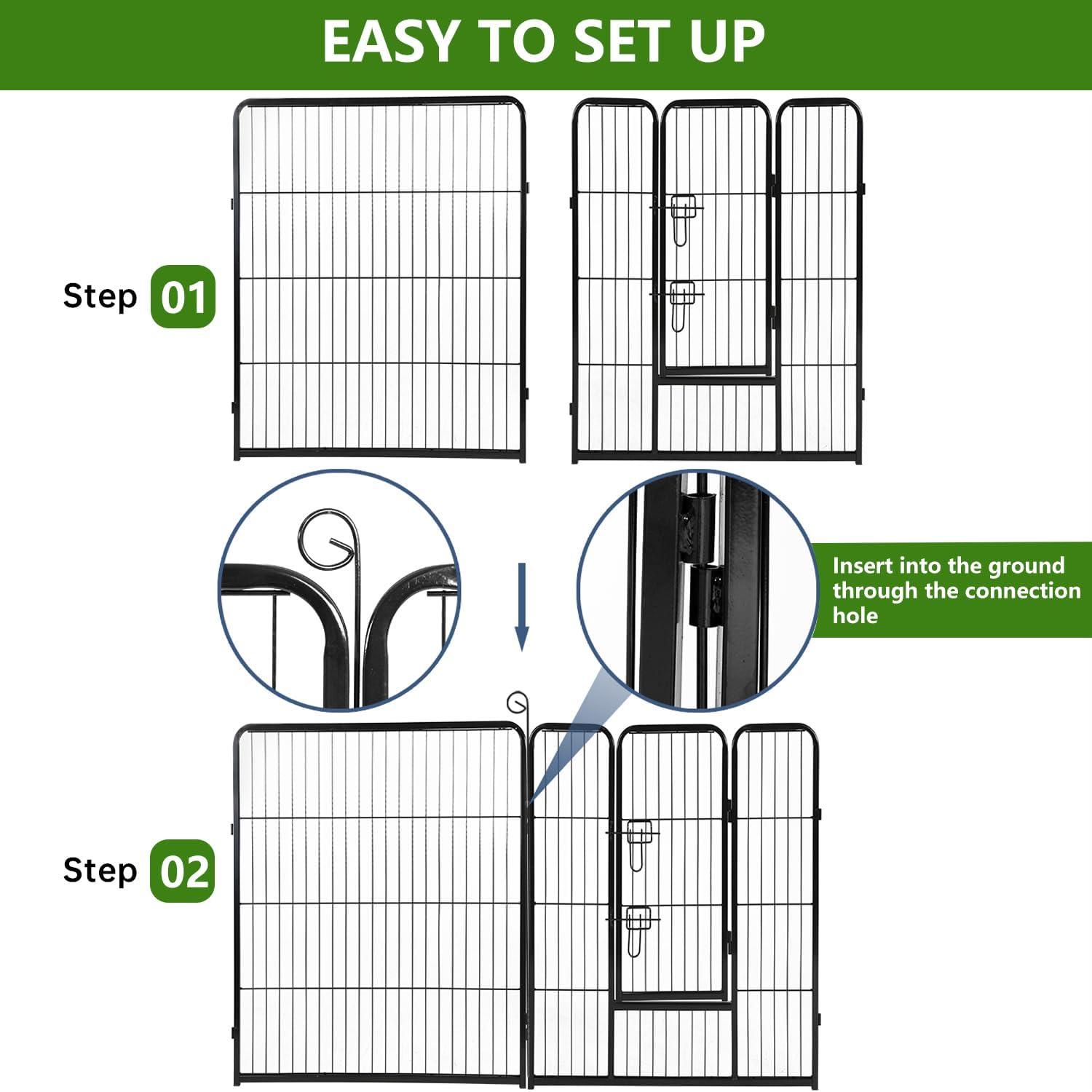 EASY TO SET UP

Step 01

Insert into the ground through the connection hole

Step 02