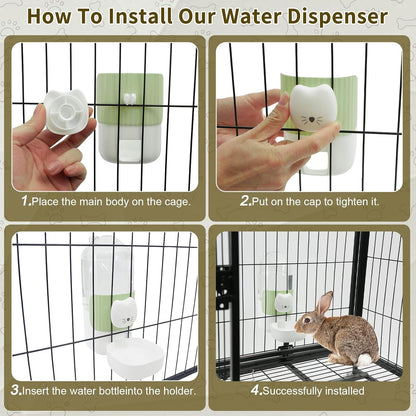 How To Install Our Water Dispenser

1.Place the main body on the cage.

2.Put on the cap to tighten it.

3.Insert the water bottleinto the holder.

4.Successfully installed