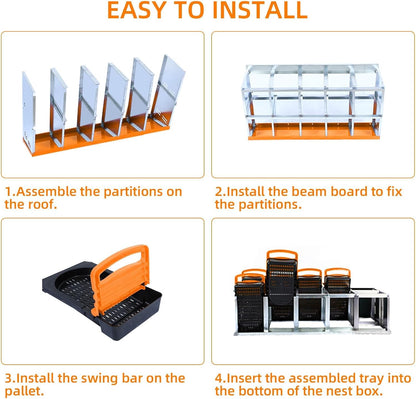 EASY TO INSTALL

1.Assemble the partitions on the roof.

2.Install the beam board to fix the partitions.

3.Install the swing bar on the pallet.

4.Insert the assembled tray into the bottom of the nest box.