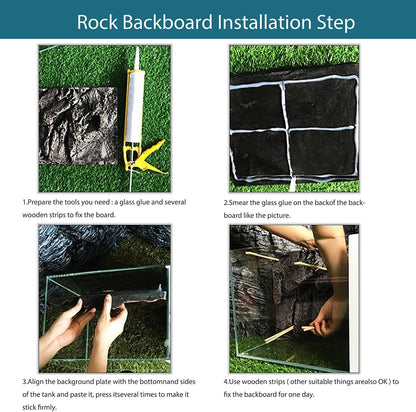 Rock Backboard Installation Step

1.Prepare the tools you need : a glass glue and several wooden strips to fix the board.

2.Smear the glass glue on the backof the backboard like the picture.

3.Align the background plate with the bottomnand sides of the tank and paste it, press itseveral times to make it stick firmly.

4.Use wooden strips ( other suitable things arealso OK ) to fix the backboard for one day.