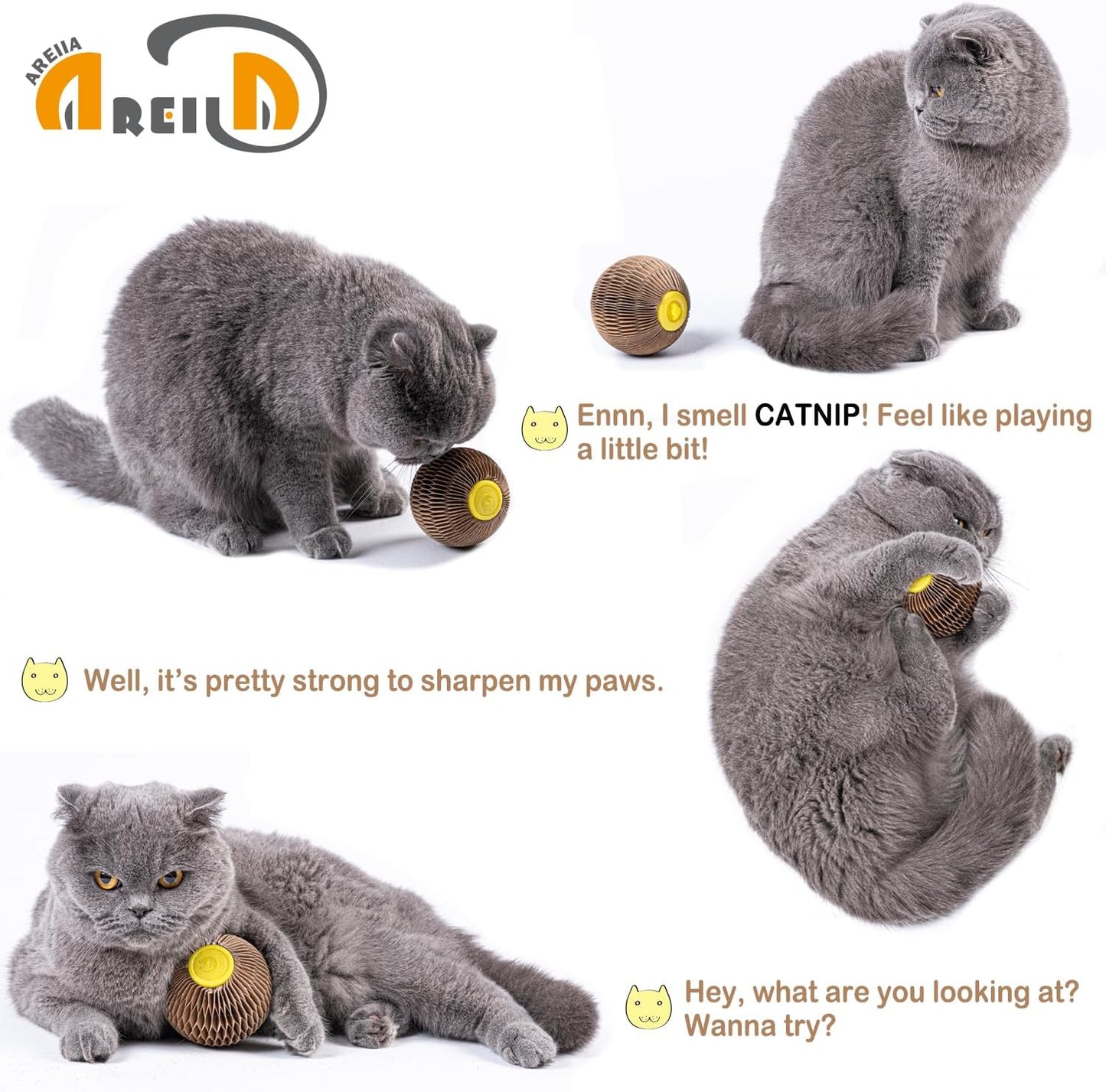 AREIIA
AREIIA

Ennn, I smell CATNIP! Feel like playing a little bit!

Well, it's pretty strong to sharpen my paws.

Hey, what are you looking at? Wanna try?