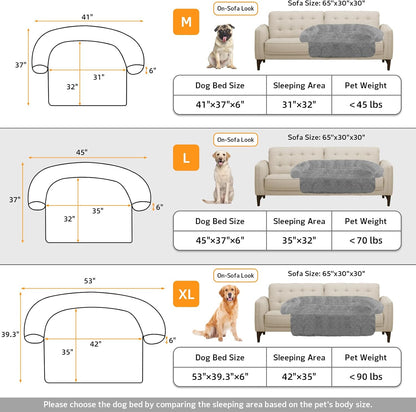 41"
37"
31"
32"
6"

M

On-Sofa Look

Sofa Size: 65"x30"x30"

| Dog Bed Size | Sleeping Area | Pet Weight |
|---|---|---|
| 41"×37"×6" | 31"×32" | <45 lbs |

45"
37"
35"
32"
6"

L

On-Sofa Look

Sofa Size: 65"x30"x30"

| Dog Bed Size | Sleeping Area | Pet Weight |
|---|---|---|
| 45"×37"×6" | 35"×32" | <70 lbs |

53"
39.3"
42"
35"
6"

XL

On-Sofa Look

Sofa Size: 65"x30"x30"

| Dog Bed Size | Sleeping Area | Pet Weight |
|---|---|---|
| 53"×39.3"×6" | 42"×35" | <90 lbs |

Please choose the dog bed by comparing the sleeping area based on the pet's body size.