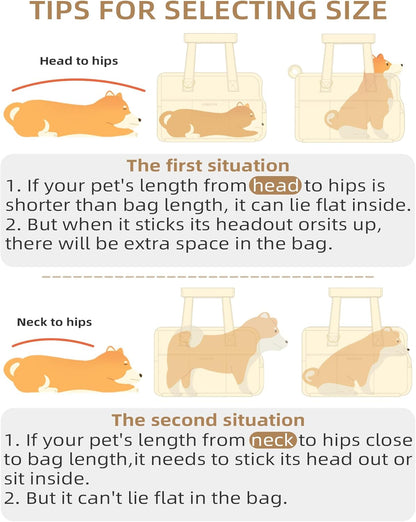 TIPS FOR SELECTING SIZE

Head to hips

The first situation
1. If your pet's length from head to hips is shorter than bag length, it can lie flat inside.
2. But when it sticks its headout orsits up, there will be extra space in the bag.

Neck to hips

The second situation
1. If your pet's length from neck to hips close to bag length,it needs to stick its head out or sit inside.
2. But it can't lie flat in the bag.