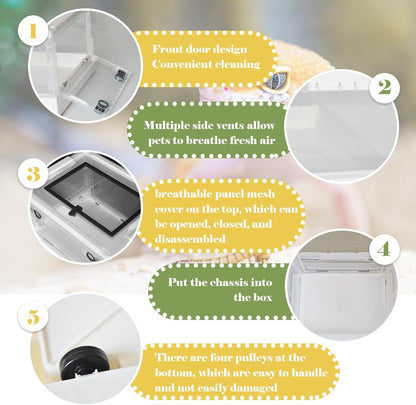 1

Front door design
Convenient cleaning

2

Multiple side vents allow pets to breathe fresh air

3

breathable panel mesh cover on the top, which can be opened, closed, and disassembled

4

Put the chassis into the box

5

There are four pulleys at the bottom, which are easy to handle and not easily damaged