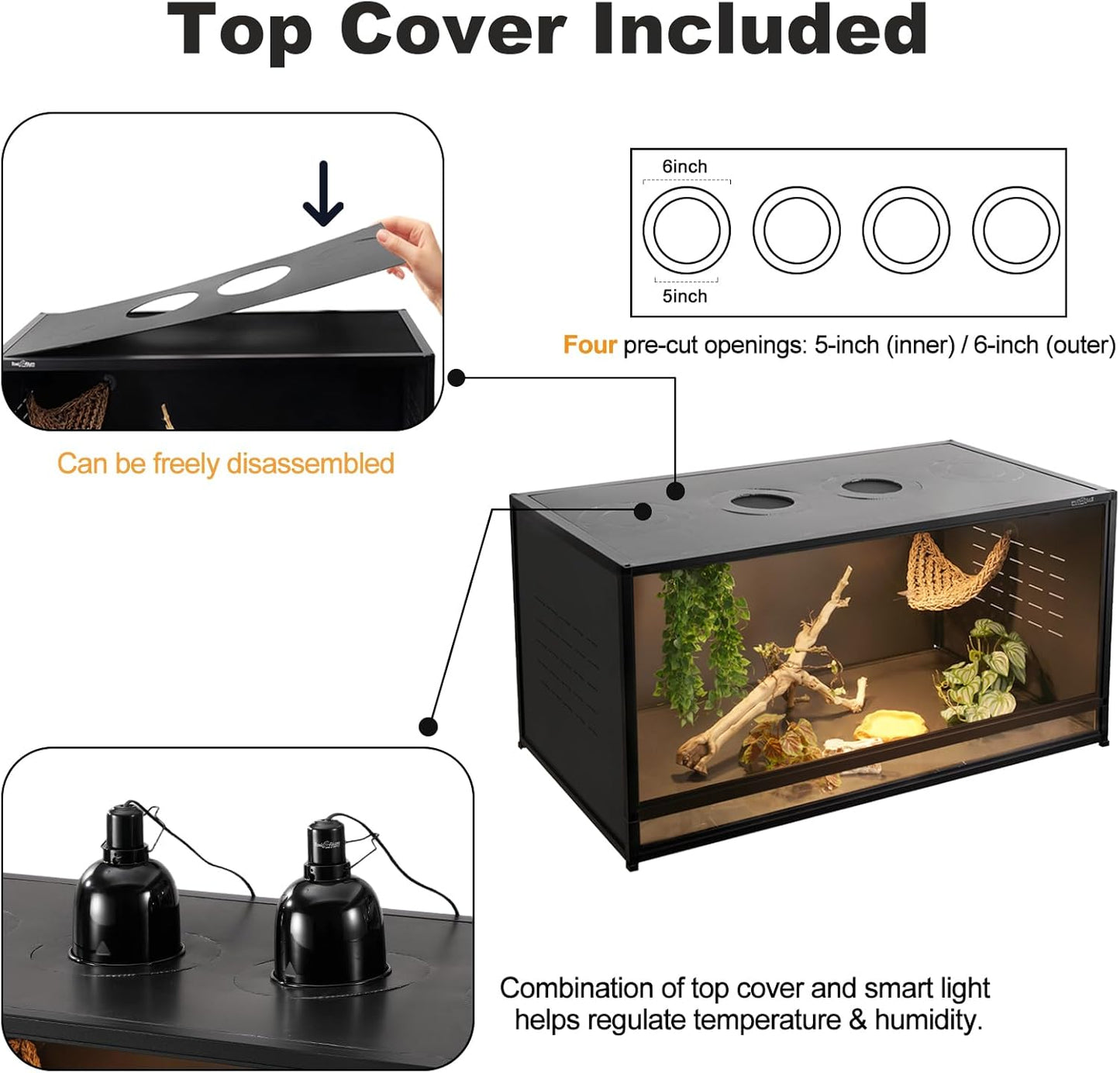 Top Cover Included

6inch

5inch

Four pre-cut openings: 5-inch (inner) / 6-inch (outer)

Can be freely disassembled

Combination of top cover and smart light helps regulate temperature & humidity.