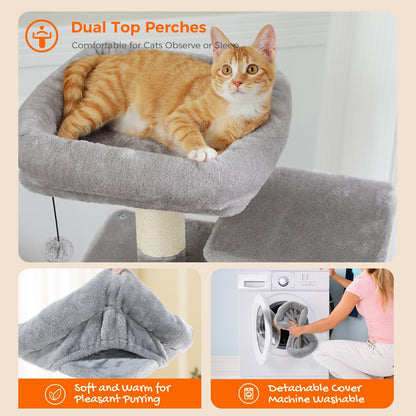 Dual Top Perches
Comfortable for Cats Observe or Sleep

Soft and Warm for Pleasant Purring

Detachable Cover Machine Washable