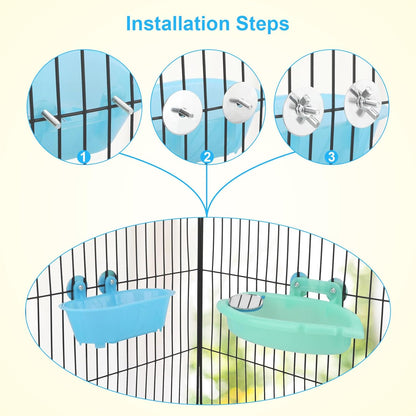 Installation Steps

1

2

3