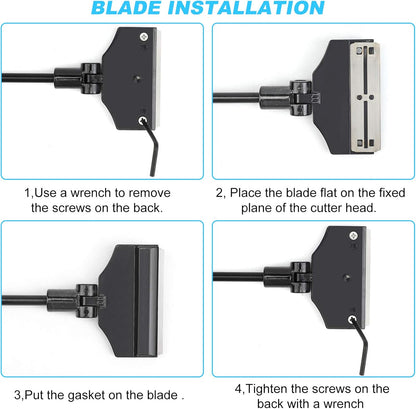 BLADE INSTALLATION

1,Use a wrench to remove the screws on the back.

2, Place the blade flat on the fixed plane of the cutter head.

3,Put the gasket on the blade .

4,Tighten the screws on the back with a wrench