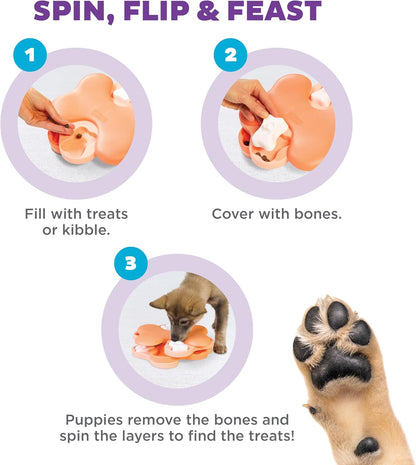 SPIN, FLIP & FEAST

1

Fill with treats or kibble.

2

Cover with bones.

3

Puppies remove the bones and spin the layers to find the treats!