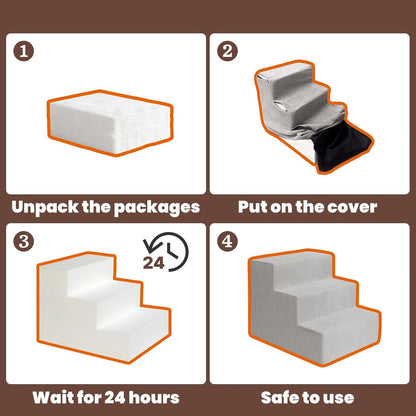 1

Unpack the packages

2

Put on the cover

3

24

Wait for 24 hours

4

Safe to use