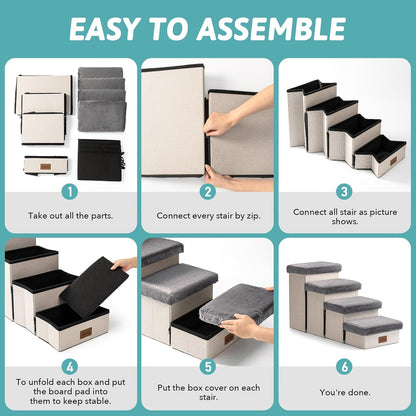 EASY TO ASSEMBLE

1
Take out all the parts.

2
Connect every stair by zip.

3
Connect all stair as picture shows.

4
To unfold each box and put the board pad into them to keep stable.

5
Put the box cover on each stair.

6
You're done.