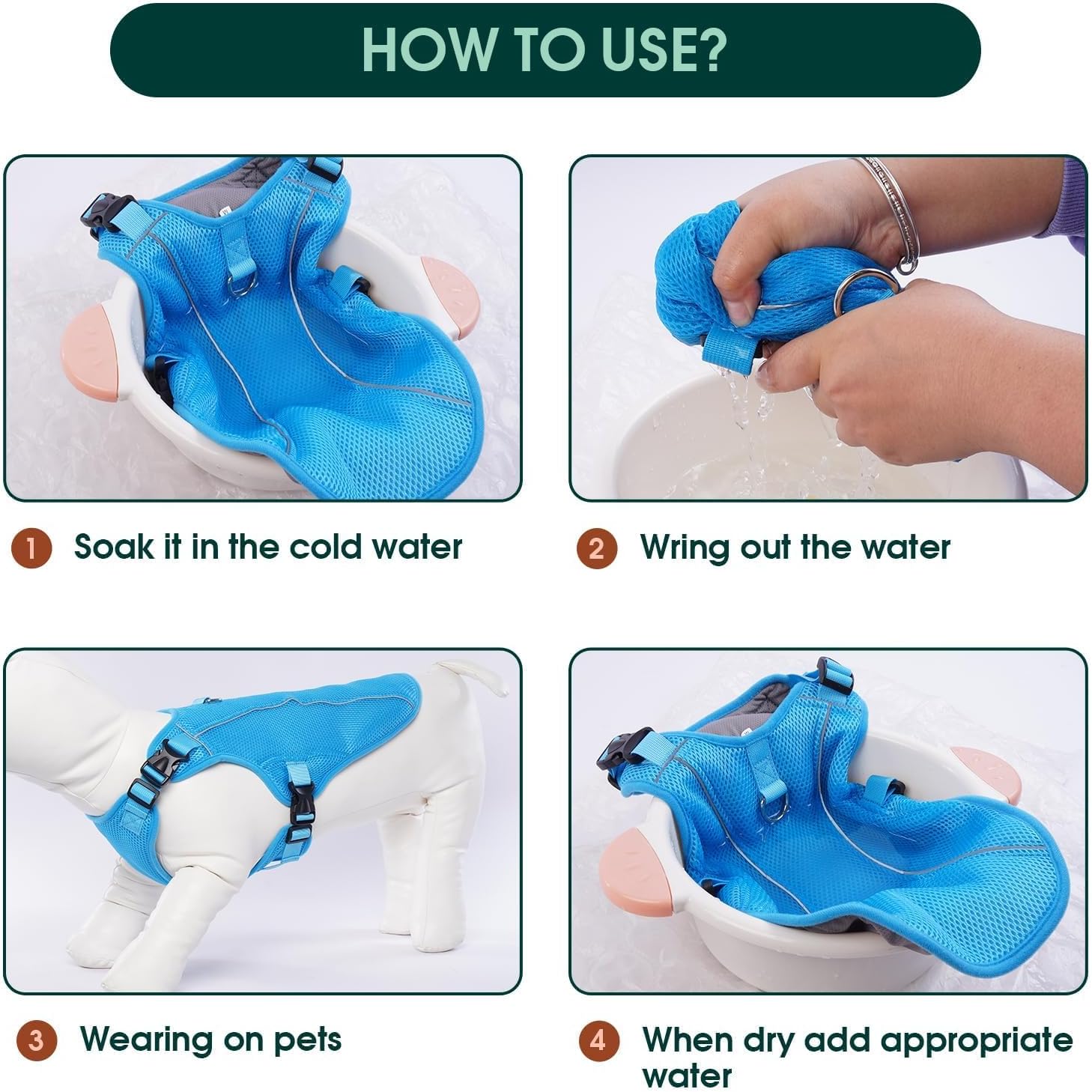 HOW TO USE?

1 Soak it in the cold water

2 Wring out the water

3 Wearing on pets

4 When dry add appropriate water