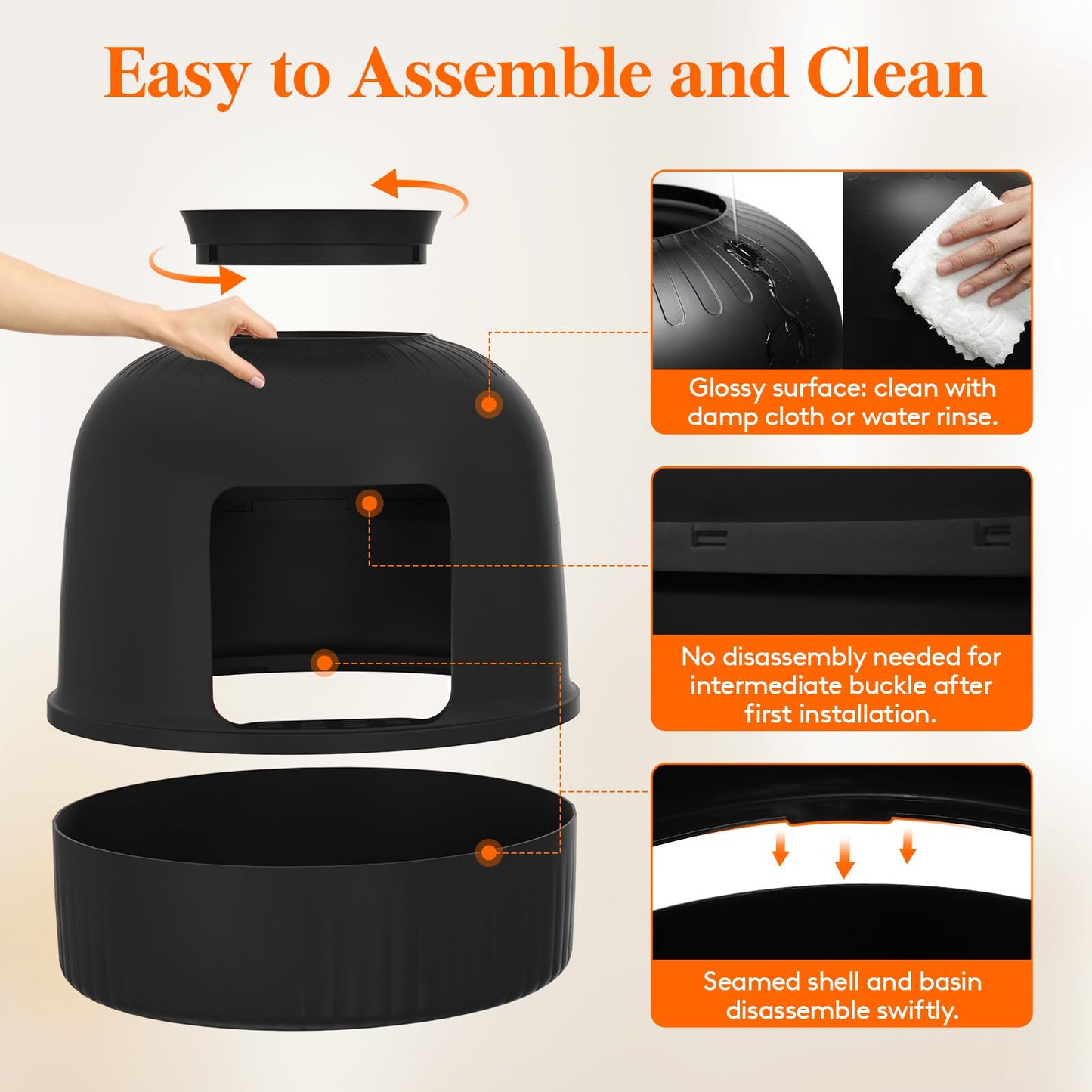 Easy to Assemble and Clean

Glossy surface: clean with damp cloth or water rinse.

No disassembly needed for intermediate buckle after first installation.

Seamed shell and basin disassemble swiftly.