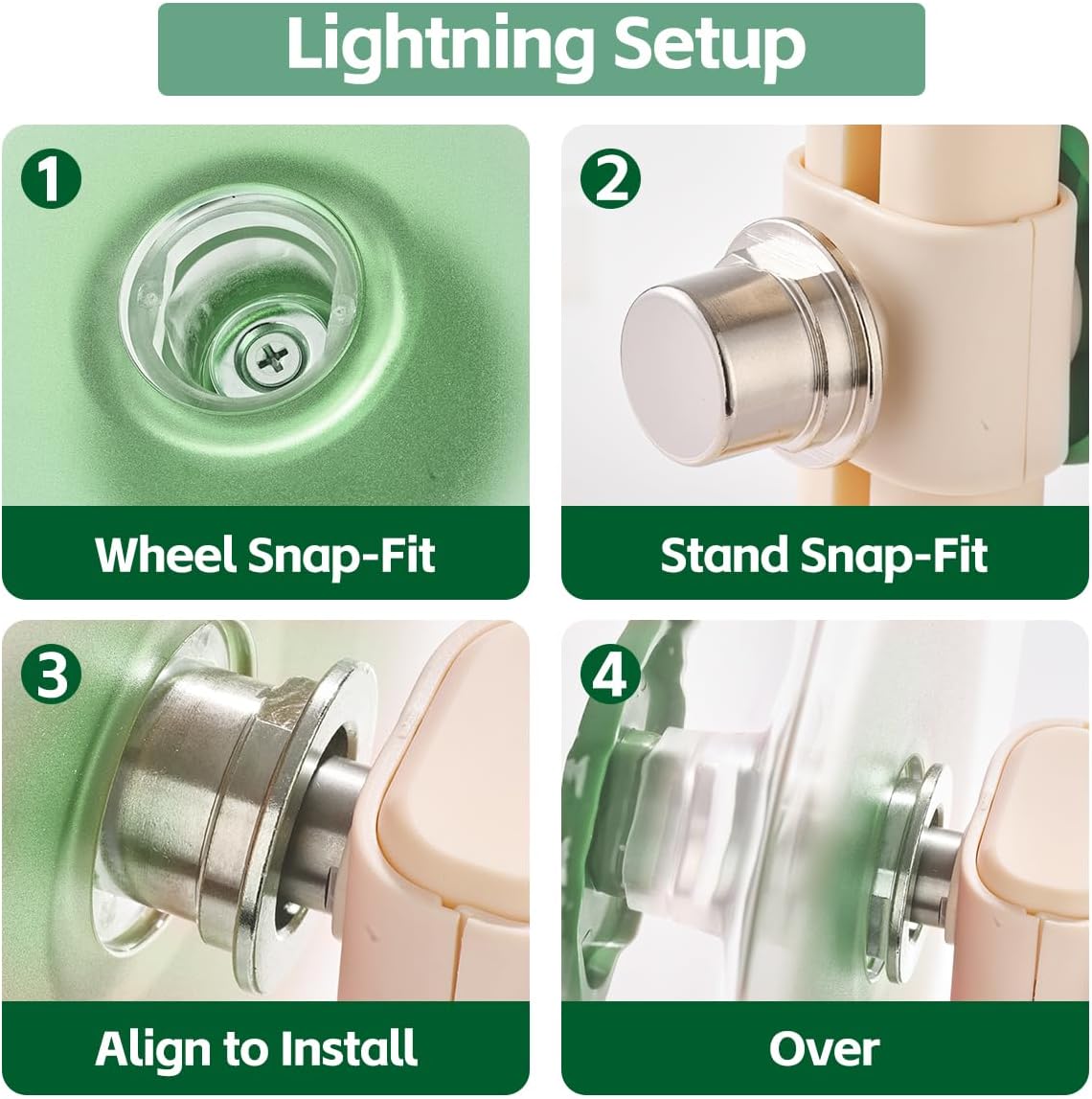 Lightning Setup

1

Wheel Snap-Fit

2

Stand Snap-Fit

3

Align to Install

4

Over