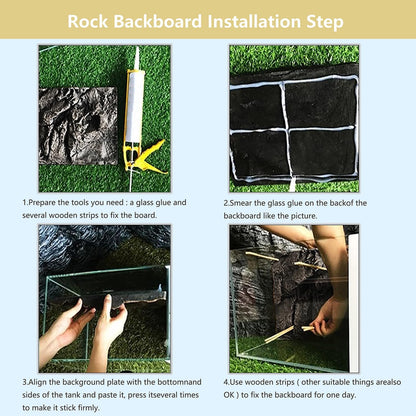 Rock Backboard Installation Step

1.Prepare the tools you need : a glass glue and several wooden strips to fix the board.

2.Smear the glass glue on the backof the backboard like the picture.

3.Align the background plate with the bottomnand sides of the tank and paste it, press itseveral times to make it stick firmly.

4.Use wooden strips ( other suitable things arealso OK ) to fix the backboard for one day.