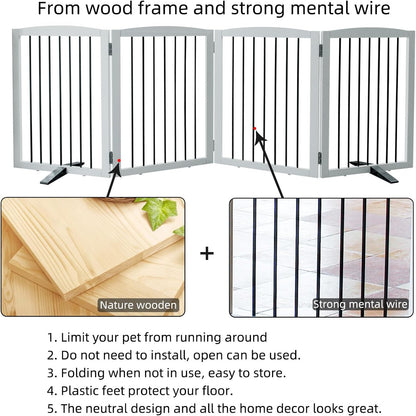 From wood frame and strong mental wire

Nature wooden

+

Strong mental wire

1. Limit your pet from running around
2. Do not need to install, open can be used.
3. Folding when not in use, easy to store.
4. Plastic feet protect your floor.
5. The neutral design and all the home decor looks great.