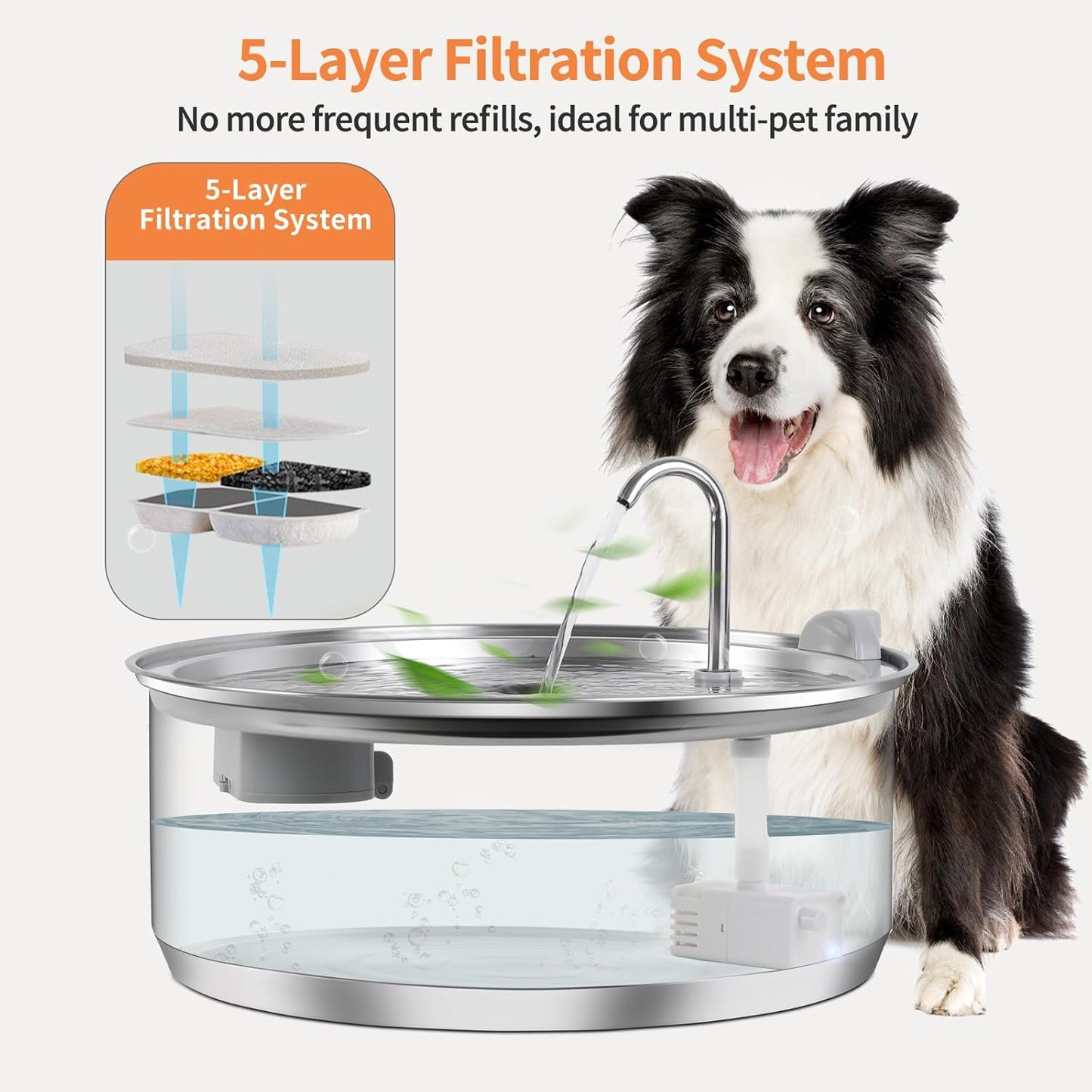 5-Layer Filtration System
No more frequent refills, ideal for multi-pet family

5-Layer Filtration System