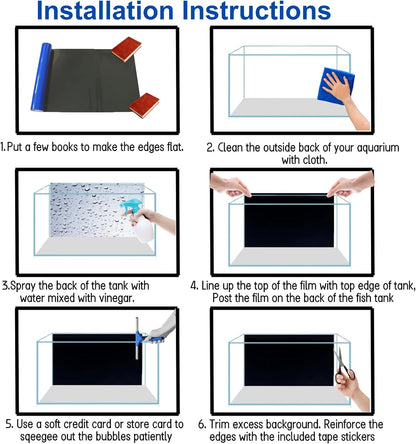 Installation Instructions

1.Put a few books to make the edges flat.

2. Clean the outside back of your aquarium with cloth.

3.Spray the back of the tank with water mixed with vinegar.

4. Line up the top of the film with top edge of tank, Post the film on the back of the fish tank

5. Use a soft credit card or store card to sqeegee out the bubbles patiently

6. Trim excess background. Reinforce the edges with the included tape stickers