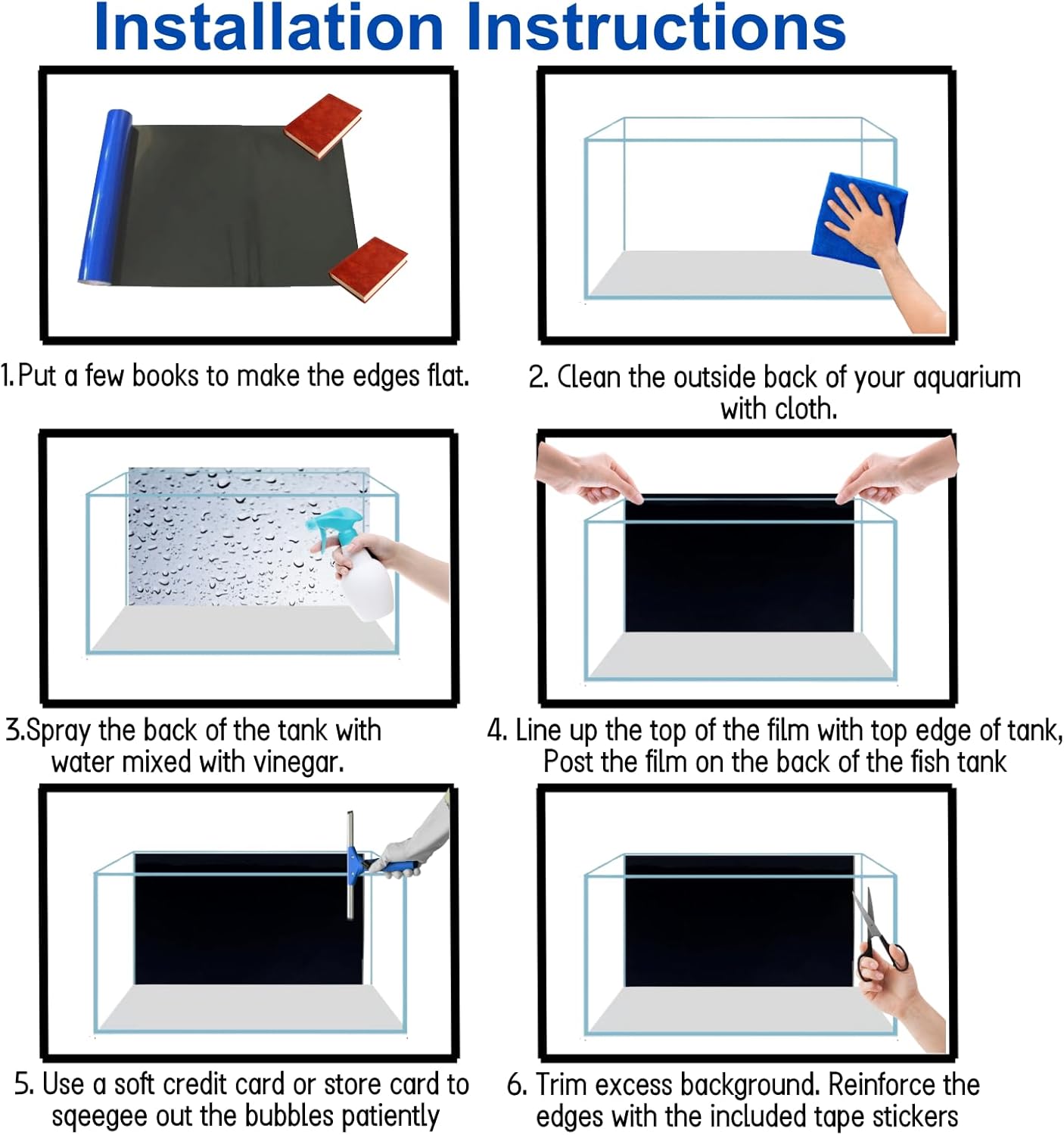 Installation Instructions

1.Put a few books to make the edges flat.

2. Clean the outside back of your aquarium with cloth.

3.Spray the back of the tank with water mixed with vinegar.

4. Line up the top of the film with top edge of tank, Post the film on the back of the fish tank

5. Use a soft credit card or store card to sqeegee out the bubbles patiently

6. Trim excess background. Reinforce the edges with the included tape stickers