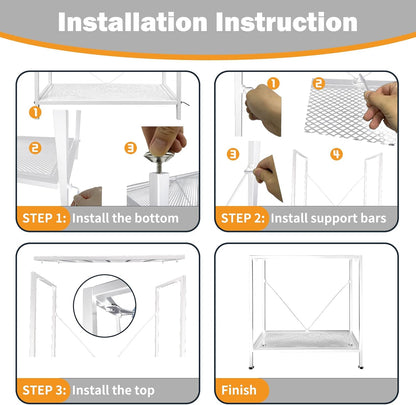 Installation Instruction

1

2

3

STEP 1: Install the bottom

1

2

3

4

STEP 2: Install support bars

STEP 3: Install the top

Finish