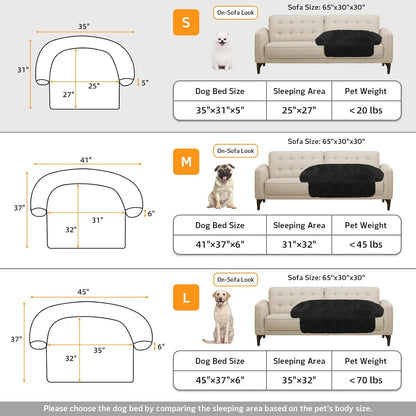 35"

31"

25"

27"

5"

S

On-Sofa Look

Sofa Size: 65"x30"x30"

| Dog Bed Size | Sleeping Area | Pet Weight |
|---|---|---|
| 35"×31"×5" | 25"×27" | < 20 lbs |

41"

37"

31"

32"

6"

M

On-Sofa Look

Sofa Size: 65"x30"x30"

| Dog Bed Size | Sleeping Area | Pet Weight |
|---|---|---|
| 41"×37"×6" | 31"×32" | < 45 lbs |

45"

37"

35"

32"

6"

L

On-Sofa Look

Sofa Size: 65"x30"x30"

| Dog Bed Size | Sleeping Area | Pet Weight |
|---|---|---|
| 45"×37"×6" | 35"×32" | < 70 lbs |

Please choose the dog bed by comparing the sleeping area based on the pet's body size.