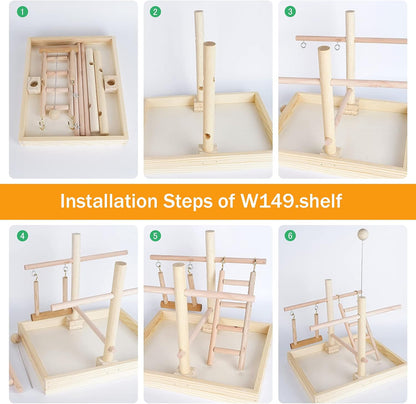 1

2

3

Installation Steps of W149.shelf

4

5

6