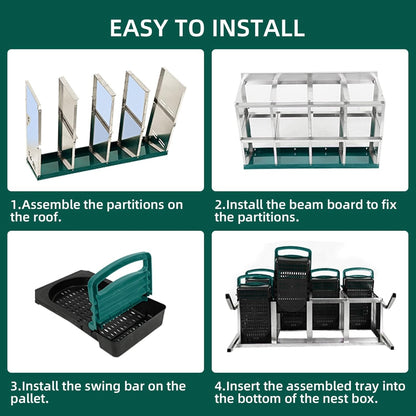 EASY TO INSTALL

1.Assemble the partitions on the roof.

2.Install the beam board to fix the partitions.

3.Install the swing bar on the pallet.

4.Insert the assembled tray into the bottom of the nest box.