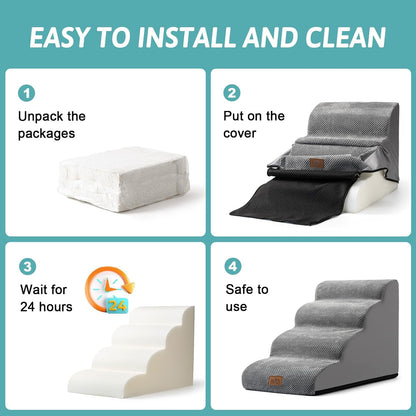 EASY TO INSTALL AND CLEAN

1
Unpack the packages

2
Put on the cover

3
Wait for 24 hours

24

4
Safe to use