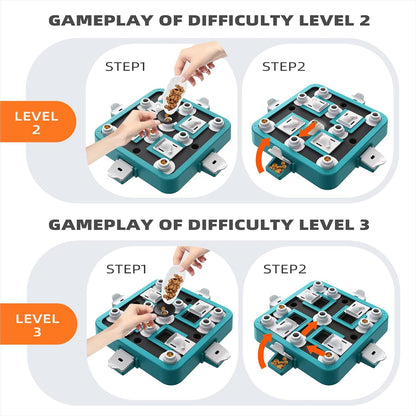 GAMEPLAY OF DIFFICULTY LEVEL 2

LEVEL 2

STEP1

STEP2

GAMEPLAY OF DIFFICULTY LEVEL 3

LEVEL 3

STEP1

STEP2