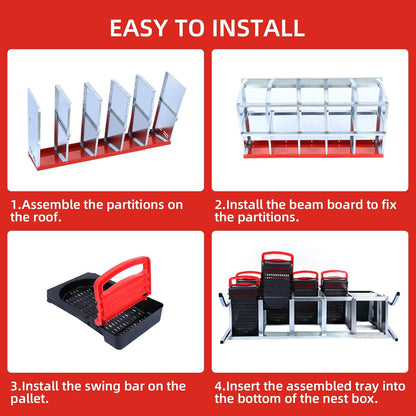 EASY TO INSTALL

1.Assemble the partitions on the roof.

2.Install the beam board to fix the partitions.

3.Install the swing bar on the pallet.

4.Insert the assembled tray into the bottom of the nest box.