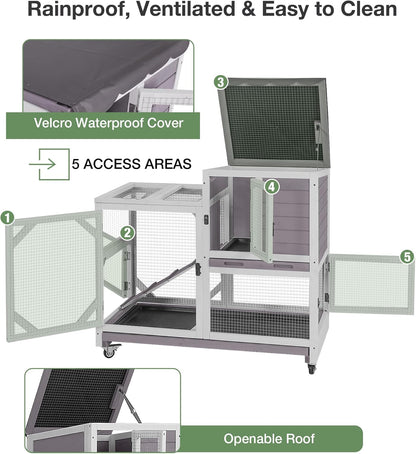 Rainproof, Ventilated & Easy to Clean

Velcro Waterproof Cover

5 ACCESS AREAS

3

4

1

2

5

Openable Roof