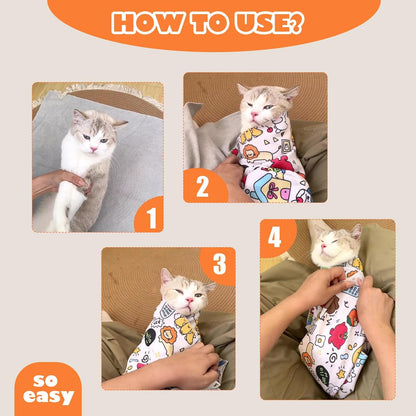 HOW TO USE?

1

2

3

4

so easy