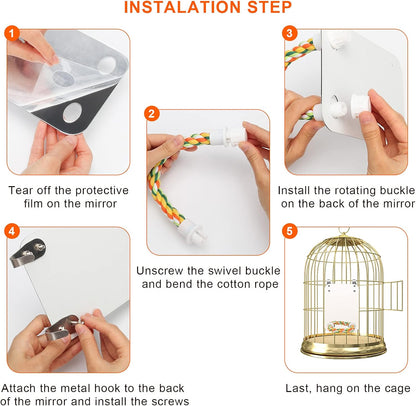 INSTALATION STEP

1

Tear off the protective film on the mirror

2

Unscrew the swivel buckle and bend the cotton rope

3

Install the rotating buckle on the back of the mirror

4

Attach the metal hook to the back of the mirror and install the screws

5

Last, hang on the cage