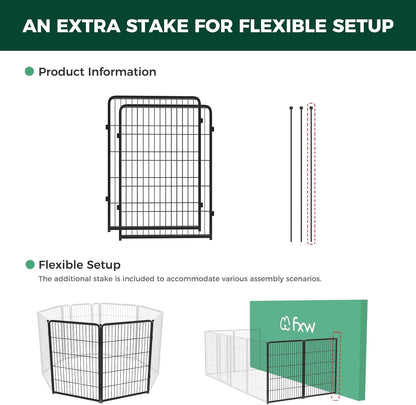 AN EXTRA STAKE FOR FLEXIBLE SETUP

Product Information

Flexible Setup

The additional stake is included to accommodate various assembly scenarios.

fxw