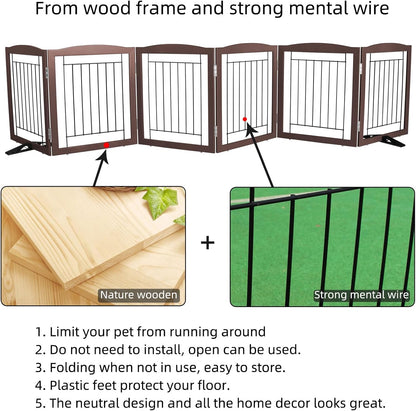 From wood frame and strong mental wire

Nature wooden

+

Strong mental wire

1. Limit your pet from running around
2. Do not need to install, open can be used.
3. Folding when not in use, easy to store.
4. Plastic feet protect your floor.
5. The neutral design and all the home decor looks great.