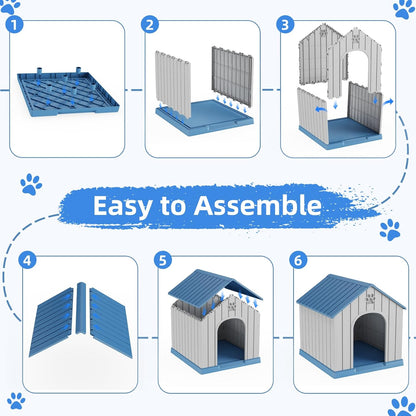 1

2

3

Easy to Assemble

4

5

6