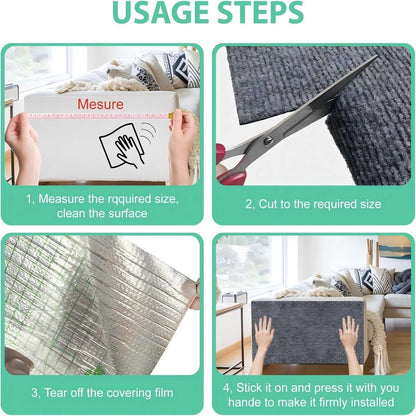 USAGE STEPS

Mesure

1, Measure the rqquired size, clean the surface

2, Cut to the required size

3, Tear off the covering film

4, Stick it on and press it with you hande to make it firmly installed