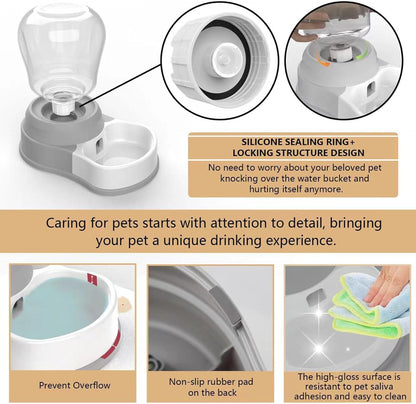 SILICONE SEALING RING+
LOCKING STRUCTURE DESIGN

No need to worry about your beloved pet knocking over the water bucket and hurting itself anymore.

Caring for pets starts with attention to detail, bringing your pet a unique drinking experience.

Prevent Overflow

Non-slip rubber pad on the back

The high-gloss surface is resistant to pet saliva adhesion and easy to clean