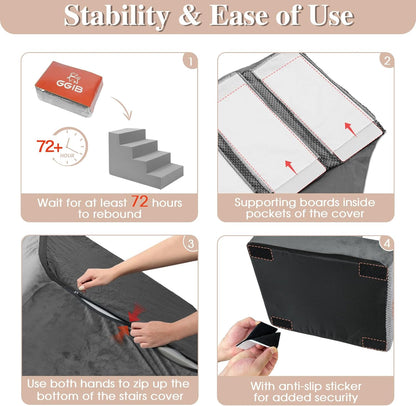 Stability & Ease of Use

1

GGIB

72+ HOUR

Wait for at least 72 hours to rebound

2

Supporting boards inside pockets of the cover

3

Use both hands to zip up the bottom of the stairs cover

4

With anti-slip sticker for added security