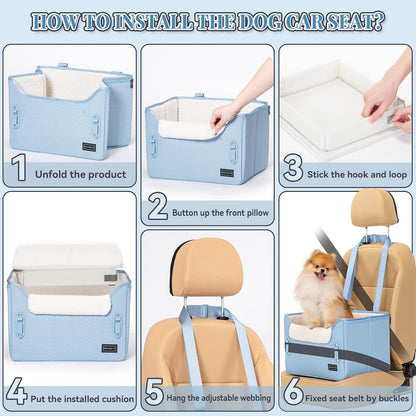 HOW TO INSTALL THE DOG CAR SEAT?

1 Unfold the product

2 Button up the front pillow

3 Stick the hook and loop

4 Put the installed cushion

5 Hang the adjustable webbing

6 Fixed seat belt by buckles