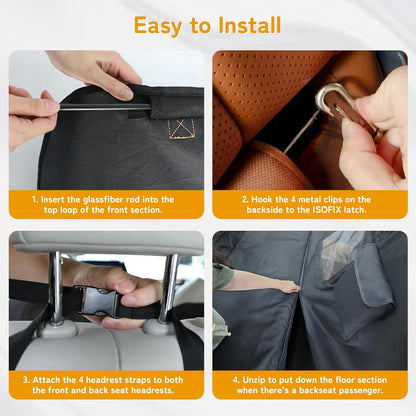 Easy to Install

1. Insert the glassfiber rod into the top loop of the front section.

2. Hook the 4 metal clips on the backside to the ISOFIX latch.

3. Attach the 4 headrest straps to both the front and back seat headrests.

4. Unzip to put down the floor section when there's a backseat passenger.