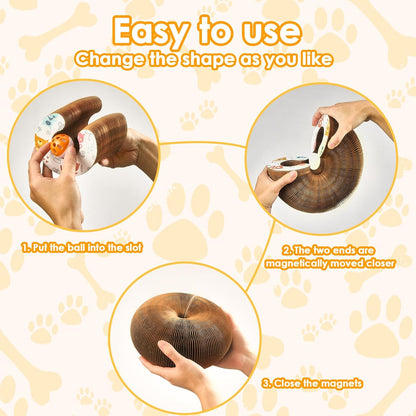 Easy to use
Change the shape as you like

1. Put the ball into the slot

2. The two ends are magnetically moved closer

3. Close the magnets