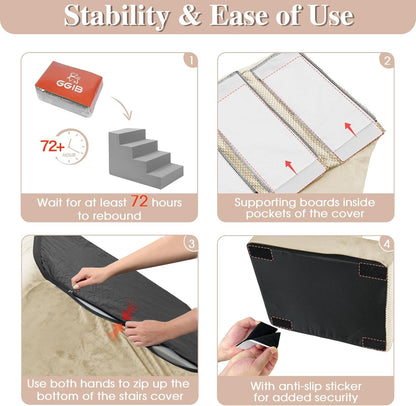 Stability & Ease of Use

1

GGIB

72+ HOUR

Wait for at least 72 hours to rebound

2

Supporting boards inside pockets of the cover

3

Use both hands to zip up the bottom of the stairs cover

4

With anti-slip sticker for added security