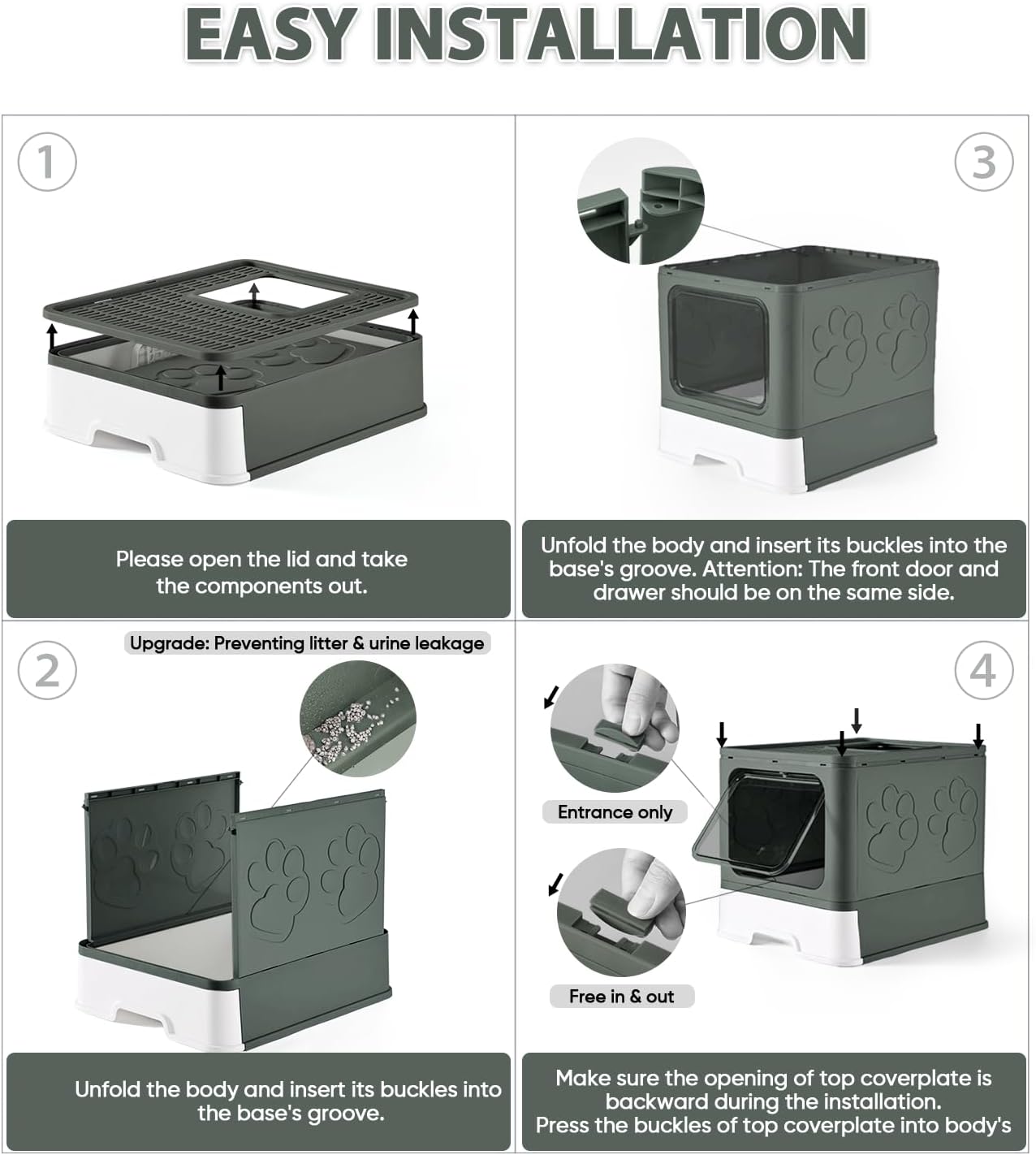 EASY INSTALLATION

1

Please open the lid and take the components out.

3

Unfold the body and insert its buckles into the base's groove. Attention: The front door and drawer should be on the same side.

2

Upgrade: Preventing litter & urine leakage

Unfold the body and insert its buckles into the base's groove.

4

Entrance only

Free in & out

Make sure the opening of top coverplate is backward during the installation.
Press the buckles of top coverplate into body's