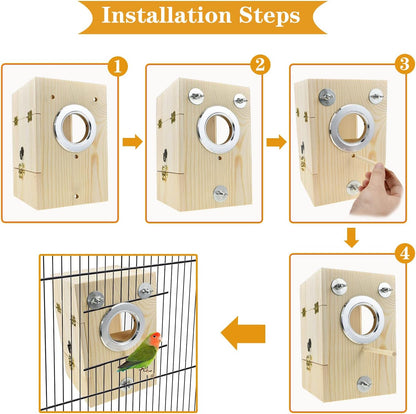 Installation Steps

1

2

3

4